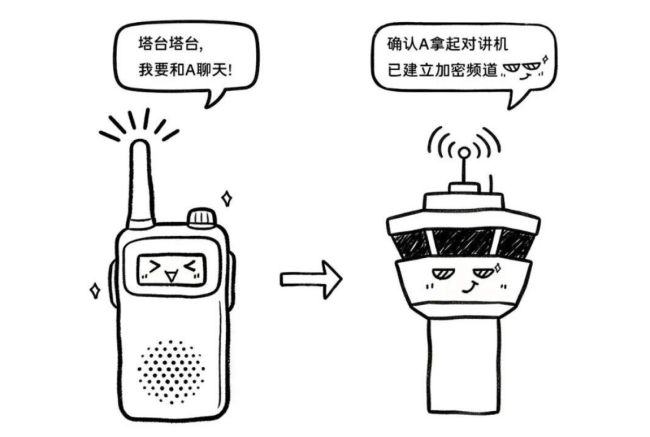 塔台塔台，
我要和A聊天！

确认A拿起对讲机
已建立加密频道