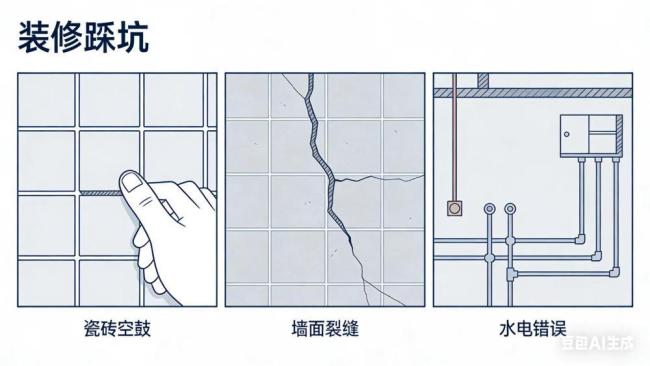 装修踩坑

瓷砖空鼓

墙面裂缝

水电错误

豆包AI生成